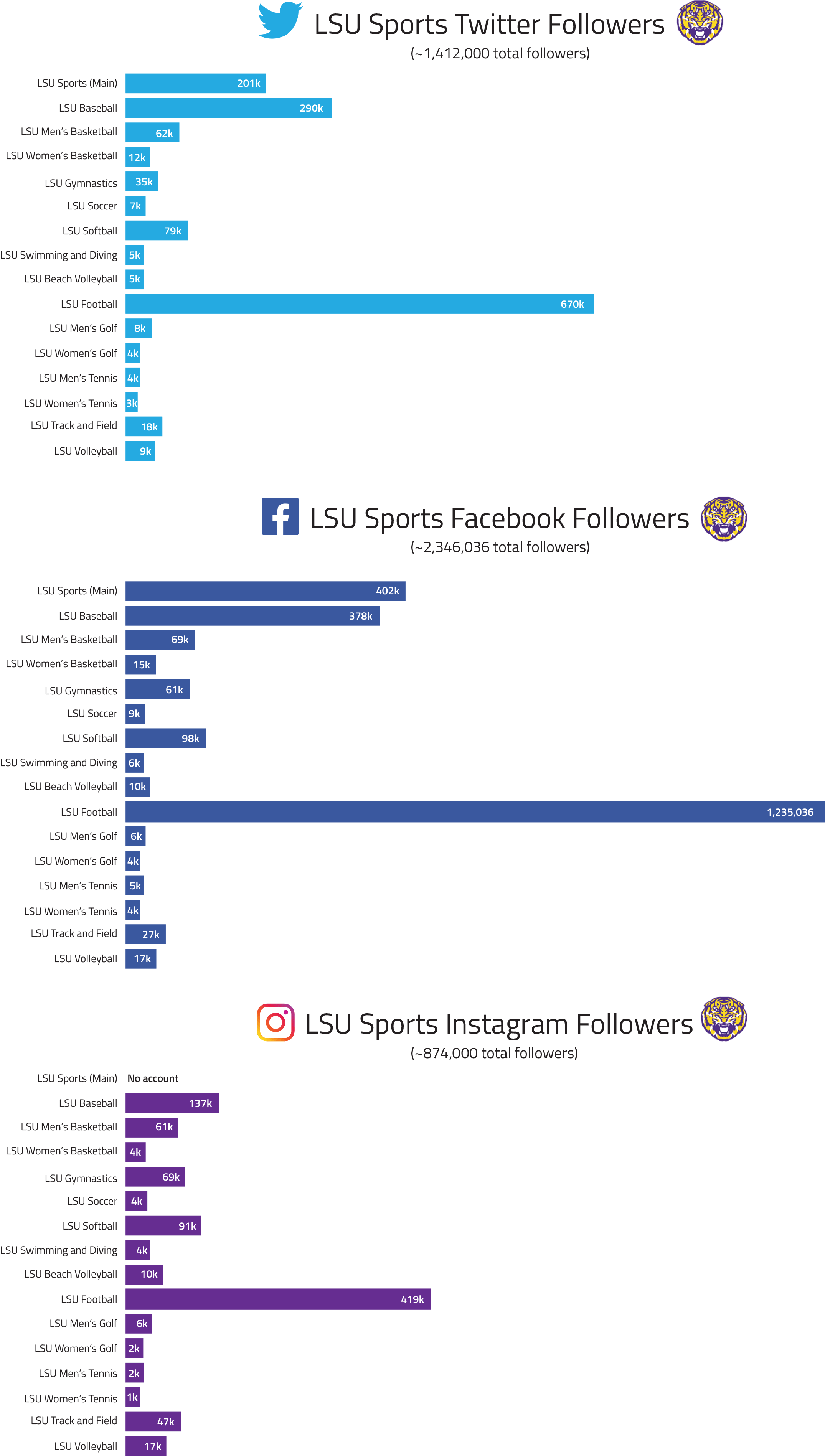 LSU Sports Twitter Followers
(~1,412,000 total followers)

LSU Sports (Main) 201k
LSU Baseball 290k
LSU Men's Basketball 62k
LSU Women's Basketball 12k
LSU Gymnastics 35k
LSU Soccer 7k
LSU Softball 79k
LSU Swimming and Diving 5k
LSU Beach Volleyball 5k
LSU Football 670k
LSU Men's Golf 8k
LSU Women's Golf 4k
LSU Men's Tennis 4k
LSU Women's Tennis 3k
LSU Track and Field 18k
LSU Volleyball 9k

LSU Sports Facebook Followers
(~2,346,036 total followers)

LSU Sports (Main) 402k
LSU Baseball 378k
LSU Men's Basketball 69k
LSU Women's Basketball 15k
LSU Gymnastics 61k
LSU Soccer 9k
LSU Softball 98k
LSU Swimming and Diving 6k
LSU Beach Volleyball 10k
LSU Football 1,235,036
LSU Men's Golf 6k
LSU Women's Golf 4k
LSU Men's Tennis 5k
LSU Women's Tennis 4k
LSU Track and Field 27k
LSU Volleyball 17k

LSU Sports Instagram Followers
(~874,000 total followers)

LSU Sports (Main) No account
LSU Baseball 137k
LSU Men's Basketball 61k
LSU Women's Basketball 4k
LSU Gymnastics 69k
LSU Soccer 4k
LSU Softball 91k
LSU Swimming and Diving 4k
LSU Beach Volleyball 10k
LSU Football 419k
LSU Men's Golf 6k
LSU Women's Golf 2k
LSU Men's Tennis 2k
LSU Women's Tennis 1k
LSU Track and Field 47k
LSU Volleyball 17k